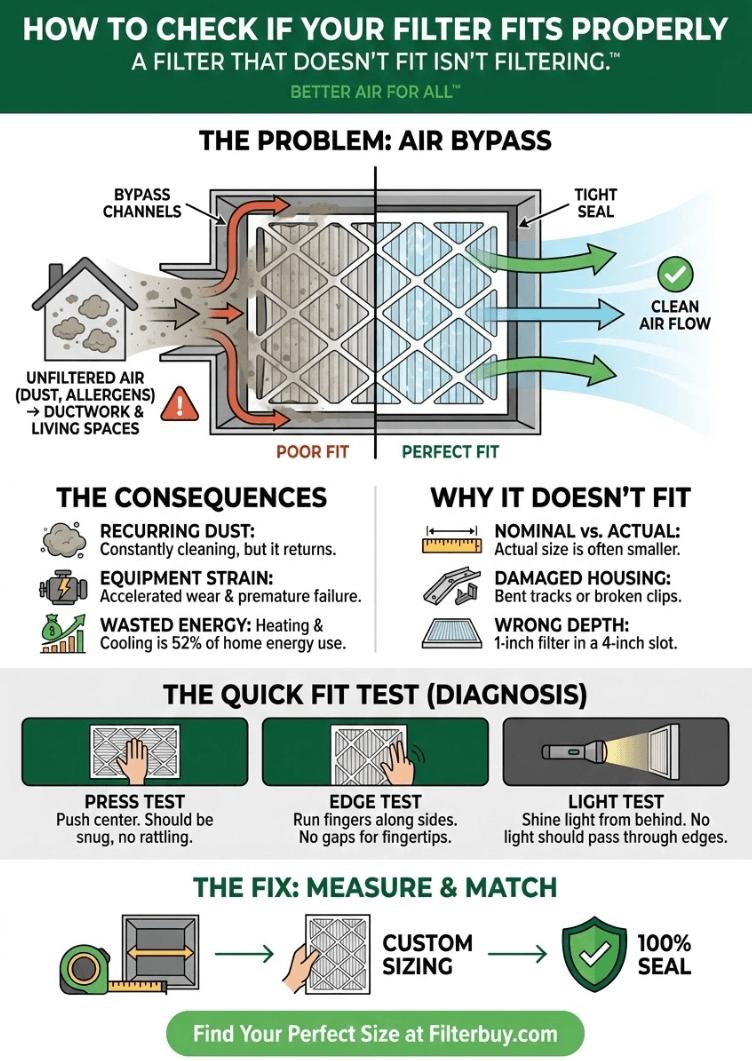 HOW TO CHECK IF YOUR FILTER FITS PROPERLY
A FILTER THAT DOESN'T FIT ISN'T FILTERING.™
BETTER AIR FOR ALL™

THE PROBLEM: AIR BYPASS

BYPASS CHANNELS

TIGHT SEAL

CLEAN AIR FLOW

UNFILTERED AIR (DUST, ALLERGENS) → DUCTWORK & LIVING SPACES

POOR FIT

PERFECT FIT

THE CONSEQUENCES

RECURRING DUST: Constantly cleaning, but it returns.

EQUIPMENT STRAIN: Accelerated wear & premature failure.

WASTED ENERGY: Heating & Cooling is 52% of home energy use.

WHY IT DOESN'T FIT

NOMINAL vs. ACTUAL: Actual size is often smaller.

DAMAGED HOUSING: Bent tracks or broken clips.

WRONG DEPTH: 1-inch filter in a 4-inch slot.

THE QUICK FIT TEST (DIAGNOSIS)

PRESS TEST
Push center. Should be snug, no rattling.

EDGE TEST
Run fingers along sides. No gaps for fingertips.

LIGHT TEST
Shine light from behind. No light should pass through edges.

THE FIX: MEASURE & MATCH

CUSTOM SIZING

100% SEAL

Find Your Perfect Size at Filterbuy.com