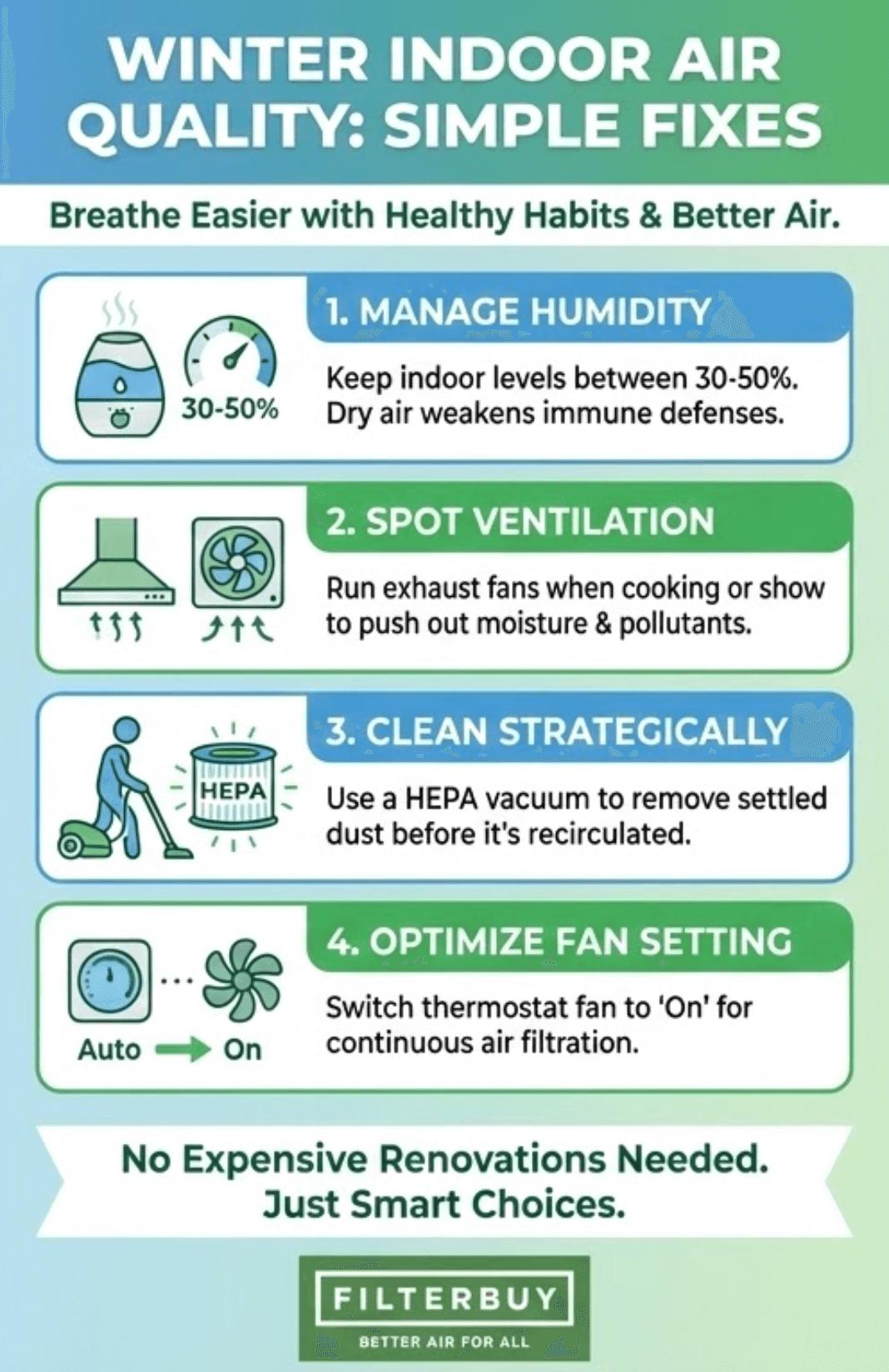 WINTER INDOOR AIR QUALITY: SIMPLE FIXES

Breathe Easier with Healthy Habits & Better Air.

30-50%

1. MANAGE HUMIDITY

Keep indoor levels between 30-50%. Dry air weakens immune defenses.

2. SPOT VENTILATION

Run exhaust fans when cooking or show to push out moisture & pollutants.

HEPA

3. CLEAN STRATEGICALLY

Use a HEPA vacuum to remove settled dust before it's recirculated.

Auto On

4. OPTIMIZE FAN SETTING

Switch thermostat fan to 'On' for continuous air filtration.

No Expensive Renovations Needed. Just Smart Choices.

FILTERBUY
BETTER AIR FOR ALL