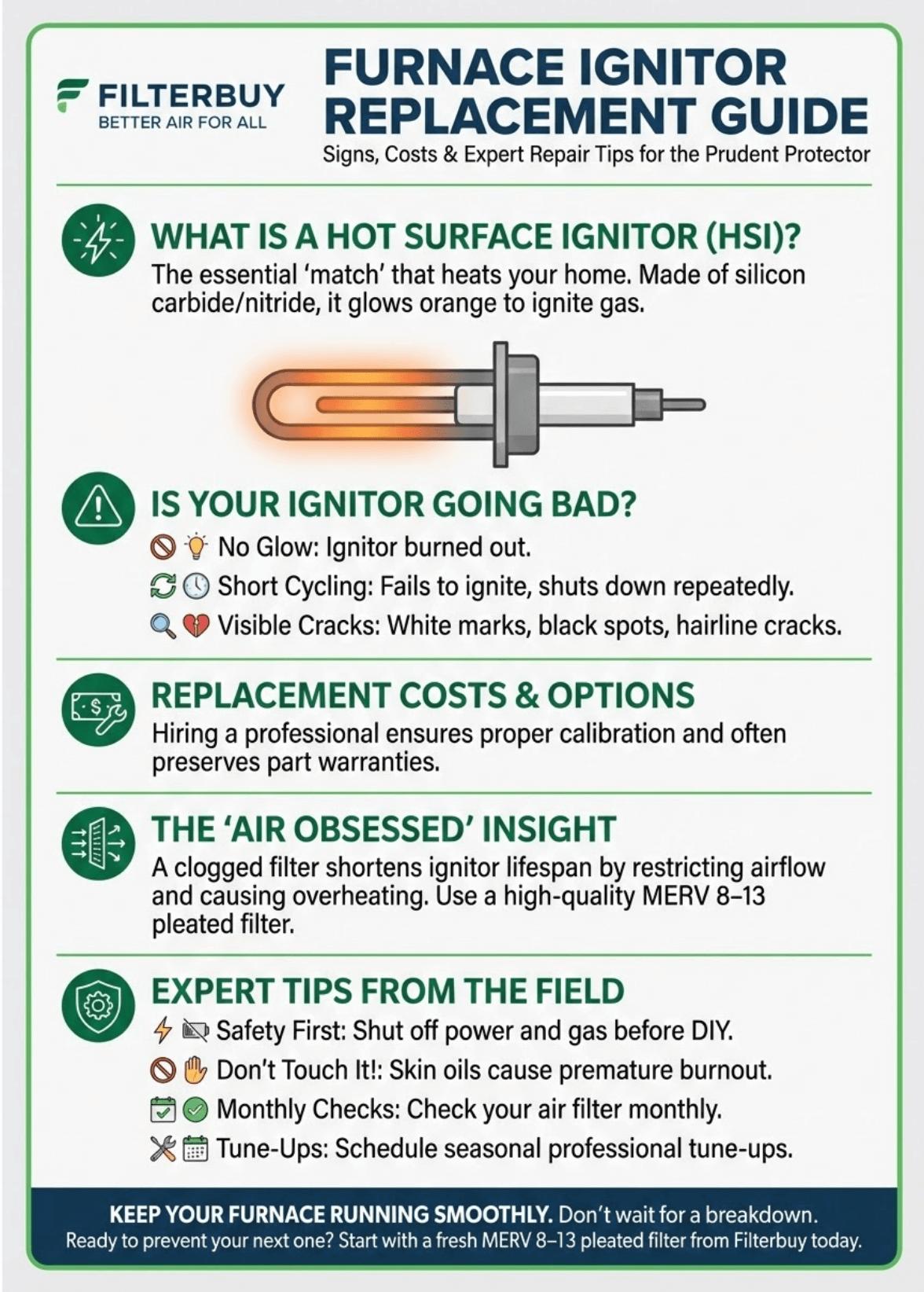 FILTERBUY
BETTER AIR FOR ALL

FURNACE IGNITOR REPLACEMENT GUIDE
Signs, Costs & Expert Repair Tips for the Prudent Protector

WHAT IS A HOT SURFACE IGNITOR (HSI)?
The essential 'match' that heats your home. Made of silicon carbide/nitride, it glows orange to ignite gas.

IS YOUR IGNITOR GOING BAD?
No Glow: Ignitor burned out.
Short Cycling: Fails to ignite, shuts down repeatedly.
Visible Cracks: White marks, black spots, hairline cracks.

REPLACEMENT COSTS & OPTIONS
Hiring a professional ensures proper calibration and often preserves part warranties.

THE 'AIR OBSESSED' INSIGHT
A clogged filter shortens ignitor lifespan by restricting airflow and causing overheating. Use a high-quality MERV 8–13 pleated filter.

EXPERT TIPS FROM THE FIELD
Safety First: Shut off power and gas before DIY.
Don't Touch It!: Skin oils cause premature burnout.
Monthly Checks: Check your air filter monthly.
Tune-Ups: Schedule seasonal professional tune-ups.

KEEP YOUR FURNACE RUNNING SMOOTHLY. Don't wait for a breakdown. Ready to prevent your next one? Start with a fresh MERV 8–13 pleated filter from Filterbuy today.