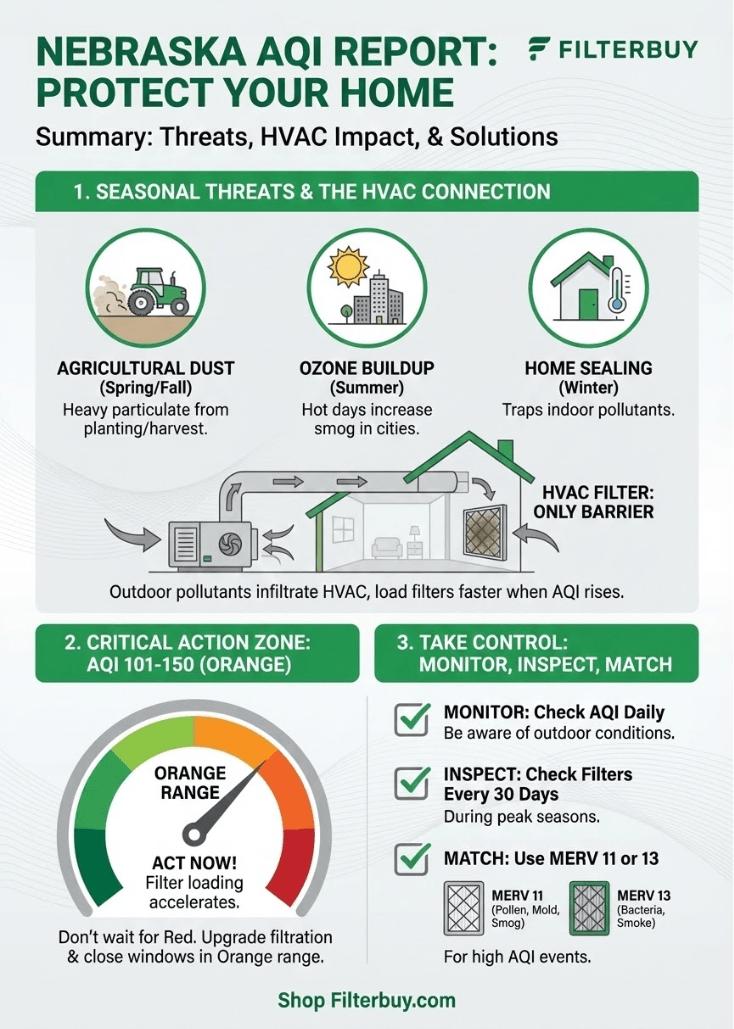 NEBRASKA AQI REPORT: PROTECT YOUR HOME

FILTERBUY

Summary: Threats, HVAC Impact, & Solutions

1. SEASONAL THREATS & THE HVAC CONNECTION

AGRICULTURAL DUST (Spring/Fall)
Heavy particulate from planting/harvest.

OZONE BUILDUP (Summer)
Hot days increase smog in cities.

HOME SEALING (Winter)
Traps indoor pollutants.

HVAC FILTER: ONLY BARRIER

Outdoor pollutants infiltrate HVAC, load filters faster when AQI rises.

2. CRITICAL ACTION ZONE: AQI 101-150 (ORANGE)

ORANGE RANGE

ACT NOW!
Filter loading accelerates.

Don't wait for Red. Upgrade filtration & close windows in Orange range.

3. TAKE CONTROL: MONITOR, INSPECT, MATCH

MONITOR: Check AQI Daily
Be aware of outdoor conditions.

INSPECT: Check Filters Every 30 Days
During peak seasons.

MATCH: Use MERV 11 or 13

MERV 11 (Pollen, Mold, Smog)

MERV 13 (Bacteria, Smoke)

For high AQI events.

Shop Filterbuy.com