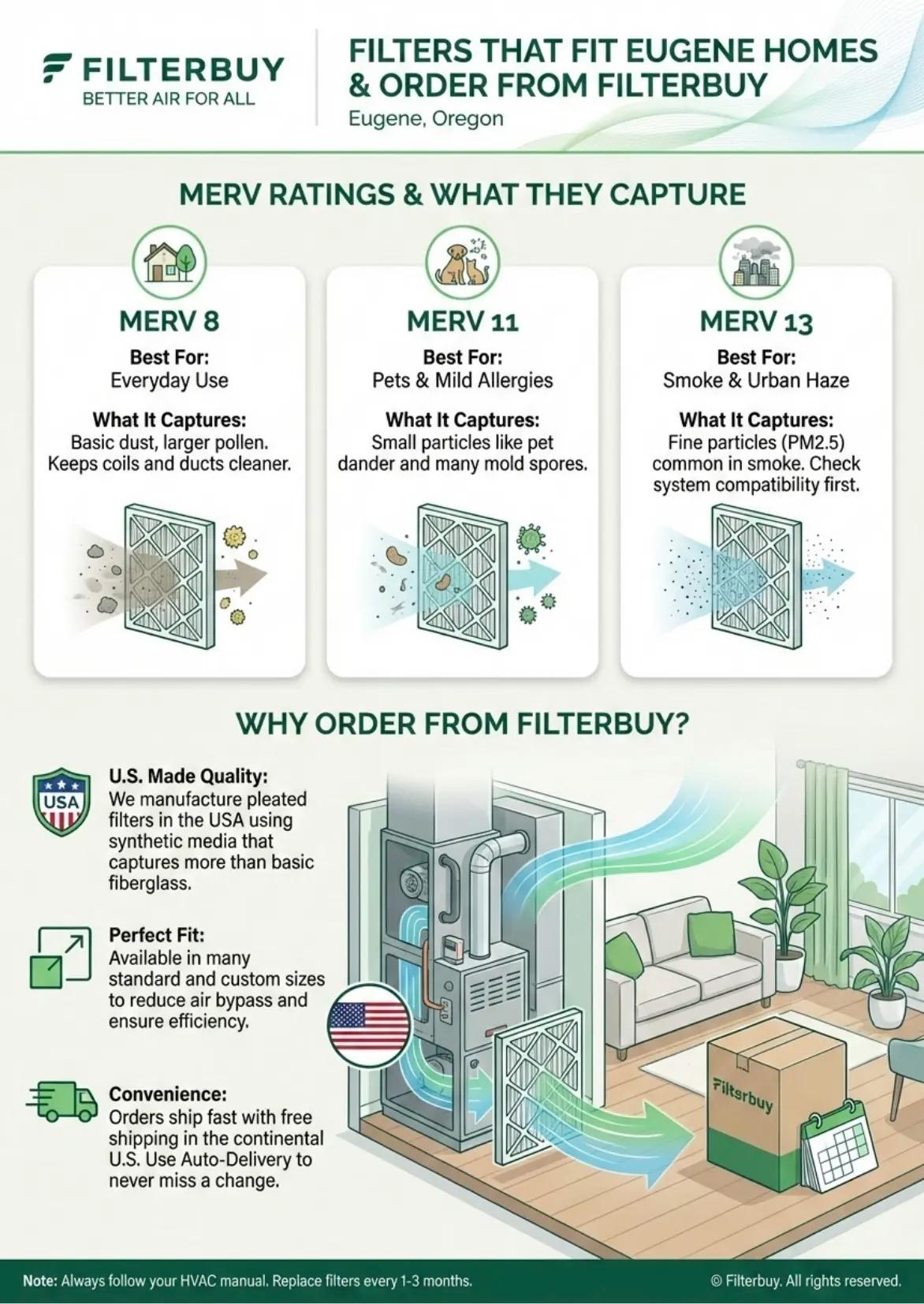 FILTERBUY
BETTER AIR FOR ALL

FILTERS THAT FIT EUGENE HOMES & ORDER FROM FILTERBUY
Eugene, Oregon

MERV RATINGS & WHAT THEY CAPTURE

MERV 8
Best For:
Everyday Use
What It Captures:
Basic dust, larger pollen. Keeps coils and ducts cleaner.

MERV 11
Best For:
Pets & Mild Allergies
What It Captures:
Small particles like pet dander and many mold spores.

MERV 13
Best For:
Smoke & Urban Haze
What It Captures:
Fine particles (PM2.5) common in smoke. Check system compatibility first.

WHY ORDER FROM FILTERBUY?

USA
U.S. Made Quality:
We manufacture pleated filters in the USA using synthetic media that captures more than basic fiberglass.

Perfect Fit:
Available in many standard and custom sizes to reduce air bypass and ensure efficiency.

Convenience:
Orders ship fast with free shipping in the continental U.S. Use Auto-Delivery to never miss a change.

Filtsrbuy

Note: Always follow your HVAC manual. Replace filters every 1-3 months.
© Filterbuy. All rights reserved.