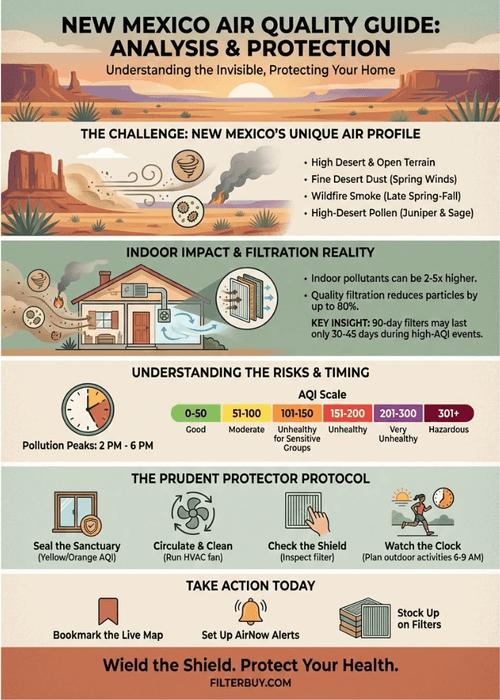 NEW MEXICO AIR QUALITY GUIDE: ANALYSIS & PROTECTION

Understanding the Invisible, Protecting Your Home

THE CHALLENGE: NEW MEXICO'S UNIQUE AIR PROFILE

• High Desert & Open Terrain
• Fine Desert Dust (Spring Winds)
• Wildfire Smoke (Late Spring-Fall)
• High-Desert Pollen (Juniper & Sage)

INDOOR IMPACT & FILTRATION REALITY

• Indoor pollutants can be 2-5x higher.
• Quality filtration reduces particles by up to 80%.

KEY INSIGHT: 90-day filters may last only 30-45 days during high-AQI events.

UNDERSTANDING THE RISKS & TIMING

Pollution Peaks: 2 PM - 6 PM

AQI Scale

| 0-50 | 51-100 | 101-150 | 151-200 | 201-300 | 301+ |
|---|---|---|---|---|---|
| Good | Moderate | Unhealthy for Sensitive Groups | Unhealthy | Very Unhealthy | Hazardous |

THE PRUDENT PROTECTOR PROTOCOL

Seal the Sanctuary
(Yellow/Orange AQI)

Circulate & Clean
(Run HVAC fan)

Check the Shield
(Inspect filter)

Watch the Clock
(Plan outdoor activities 6-9 AM)

TAKE ACTION TODAY

Bookmark the Live Map

Set Up AirNow Alerts

Stock Up on Filters

Wield the Shield. Protect Your Health.

FILTERBUY.COM