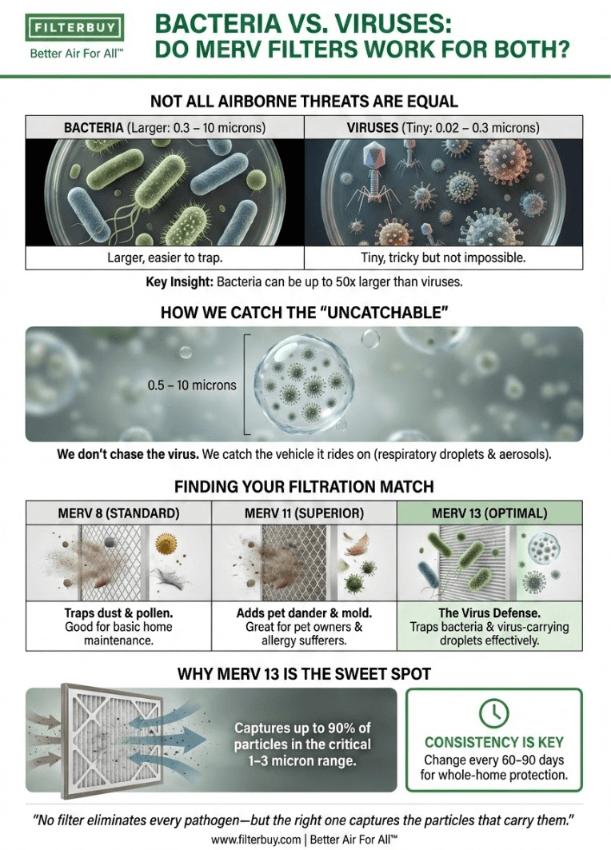 FILTERBUY
Better Air For All™

BACTERIA VS. VIRUSES:
DO MERV FILTERS WORK FOR BOTH?

NOT ALL AIRBORNE THREATS ARE EQUAL

| BACTERIA (Larger: 0.3 – 10 microns) | VIRUSES (Tiny: 0.02 – 0.3 microns) |
|---|---|
| Larger, easier to trap. | Tiny, tricky but not impossible. |

Key Insight: Bacteria can be up to 50x larger than viruses.

HOW WE CATCH THE "UNCATCHABLE"

0.5 – 10 microns

We don't chase the virus. We catch the vehicle it rides on (respiratory droplets & aerosols).

FINDING YOUR FILTRATION MATCH

| MERV 8 (STANDARD) | MERV 11 (SUPERIOR) | MERV 13 (OPTIMAL) |
|---|---|---|
| Traps dust & pollen. Good for basic home maintenance. | Adds pet dander & mold. Great for pet owners & allergy sufferers. | The Virus Defense. Traps bacteria & virus-carrying droplets effectively. |

WHY MERV 13 IS THE SWEET SPOT

Captures up to 90% of particles in the critical 1–3 micron range.

CONSISTENCY IS KEY
Change every 60–90 days for whole-home protection.

"No filter eliminates every pathogen—but the right one captures the particles that carry them."
www.filterbuy.com | Better Air For All™