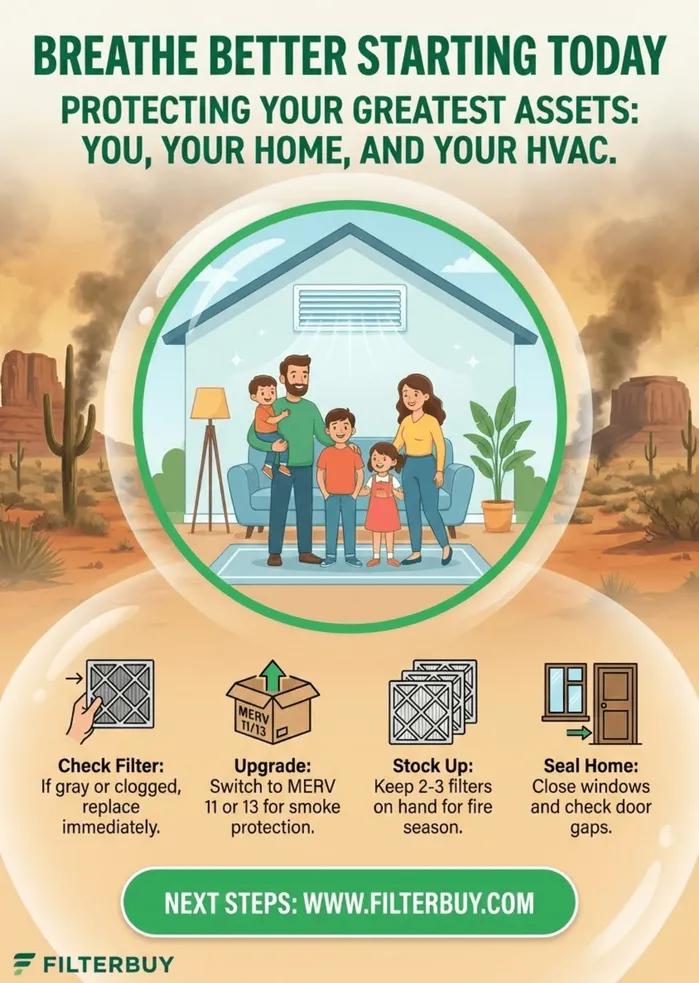 BREATHE BETTER STARTING TODAY

PROTECTING YOUR GREATEST ASSETS: YOU, YOUR HOME, AND YOUR HVAC.

MERV 11/13

Check Filter: If gray or clogged, replace immediately.

Upgrade: Switch to MERV 11 or 13 for smoke protection.

Stock Up: Keep 2-3 filters on hand for fire season.

Seal Home: Close windows and check door gaps.

NEXT STEPS: WWW.FILTERBUY.COM

FILTERBUY