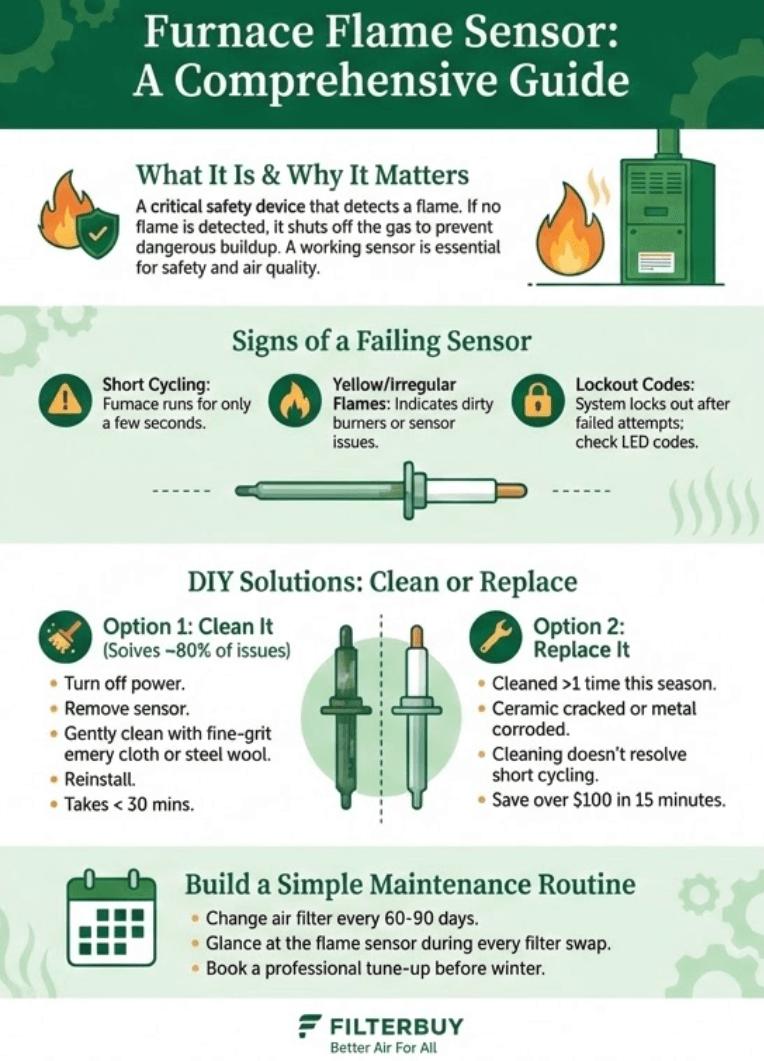 Furnace Flame Sensor: A Comprehensive Guide

What It Is & Why It Matters

A critical safety device that detects a flame. If no flame is detected, it shuts off the gas to prevent dangerous buildup. A working sensor is essential for safety and air quality.

Signs of a Failing Sensor

Short Cycling: Furnace runs for only a few seconds.

Yellow/Irregular Flames: Indicates dirty burners or sensor issues.

Lockout Codes: System locks out after failed attempts; check LED codes.

DIY Solutions: Clean or Replace

Option 1: Clean It
(Soives ~80% of issues)

• Turn off power.
• Remove sensor.
• Gently clean with fine-grit emery cloth or steel wool.
• Reinstall.
• Takes < 30 mins.

Option 2: Replace It

• Cleaned >1 time this season.
• Ceramic cracked or metal corroded.
• Cleaning doesn't resolve short cycling.
• Save over $100 in 15 minutes.

Build a Simple Maintenance Routine

• Change air filter every 60-90 days.
• Glance at the flame sensor during every filter swap.
• Book a professional tune-up before winter.

FILTERBUY
Better Air For All