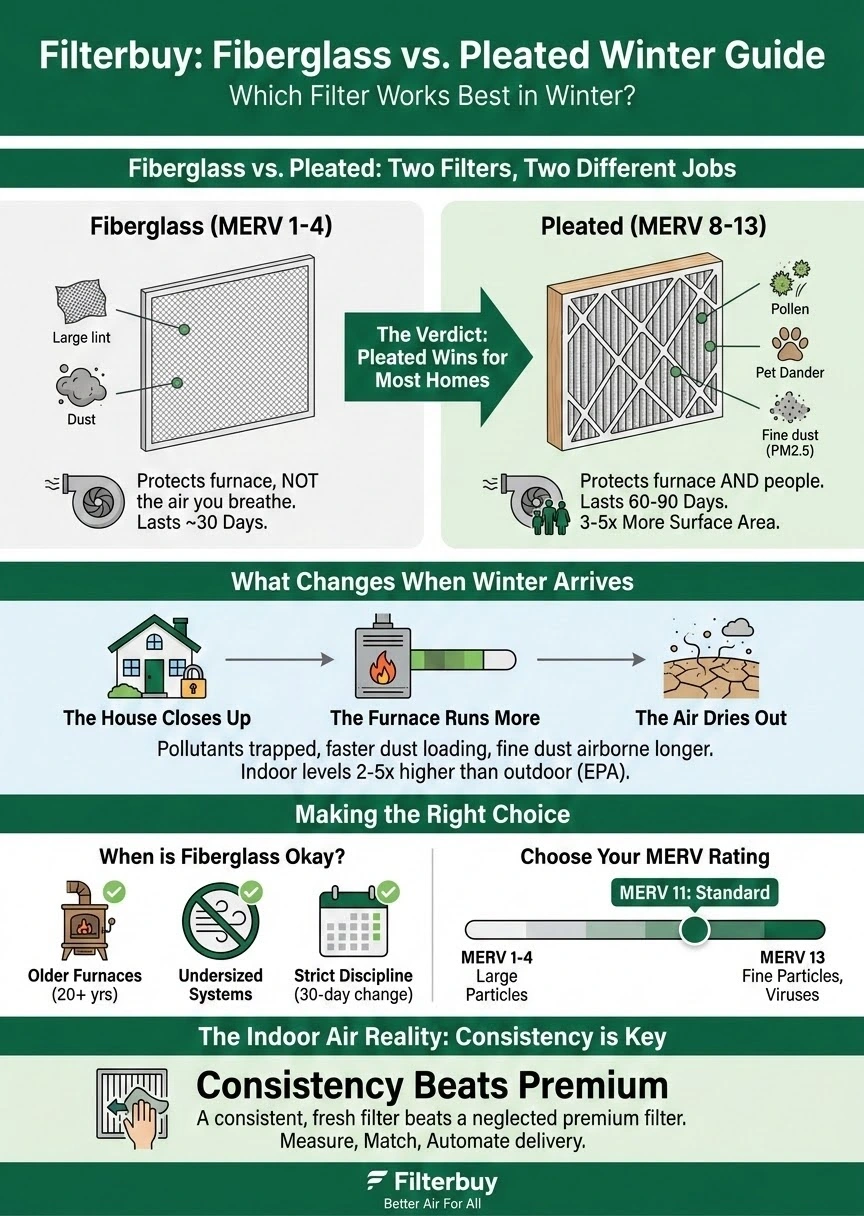 Filterbuy: Fiberglass vs. Pleated Winter Guide
Which Filter Works Best in Winter?

Fiberglass vs. Pleated: Two Filters, Two Different Jobs

Fiberglass (MERV 1-4)

Large lint

Dust

Protects furnace, NOT the air you breathe. Lasts ~30 Days.

The Verdict: Pleated Wins for Most Homes

Pleated (MERV 8-13)

Pollen

Pet Dander

Fine dust (PM2.5)

Protects furnace AND people. Lasts 60-90 Days. 3-5x More Surface Area.

What Changes When Winter Arrives

The House Closes Up

The Furnace Runs More

The Air Dries Out

Pollutants trapped, faster dust loading, fine dust airborne longer. Indoor levels 2-5x higher than outdoor (EPA).

Making the Right Choice

When is Fiberglass Okay?

Older Furnaces (20+ yrs)

Undersized Systems

Strict Discipline (30-day change)

Choose Your MERV Rating

MERV 11: Standard

MERV 1-4 Large Particles

MERV 13 Fine Particles, Viruses

The Indoor Air Reality: Consistency is Key

Consistency Beats Premium

A consistent, fresh filter beats a neglected premium filter. Measure, Match, Automate delivery.

Filterbuy
Better Air For All