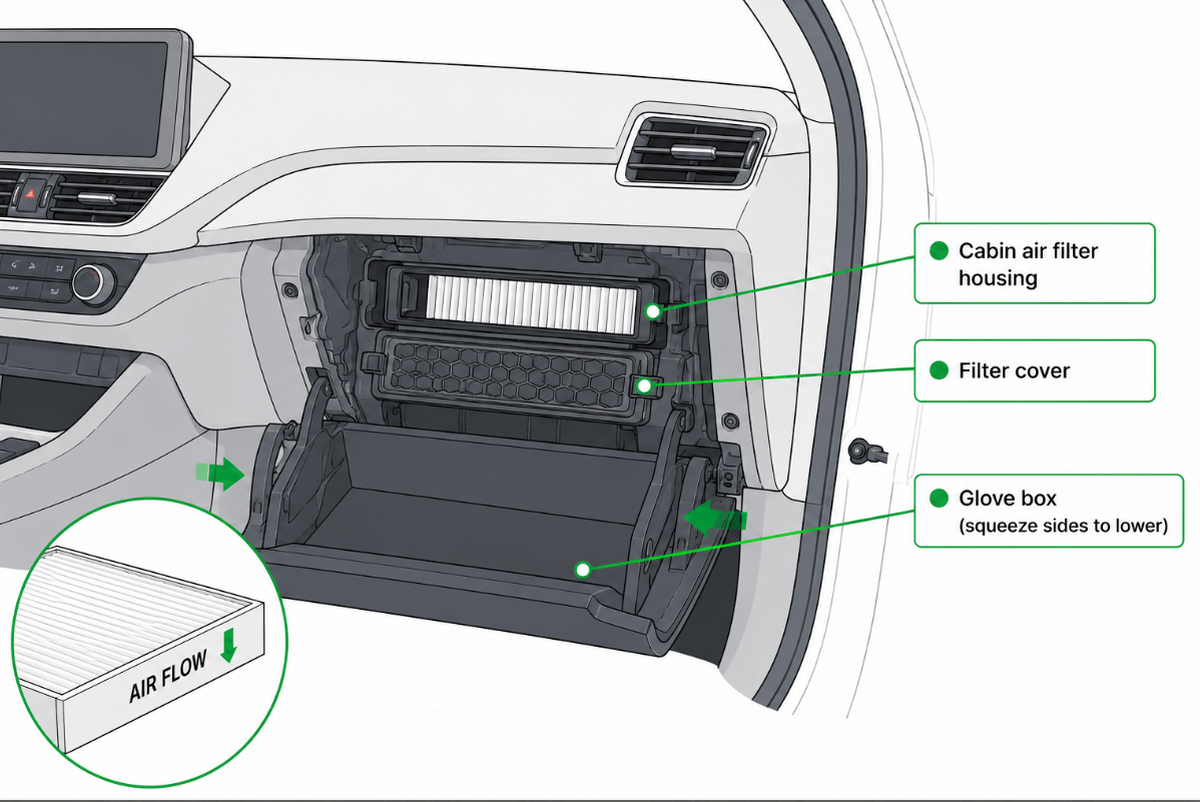 Cabin air filter housing

Filter cover

Glove box
(squeeze sides to lower)

AIR FLOW